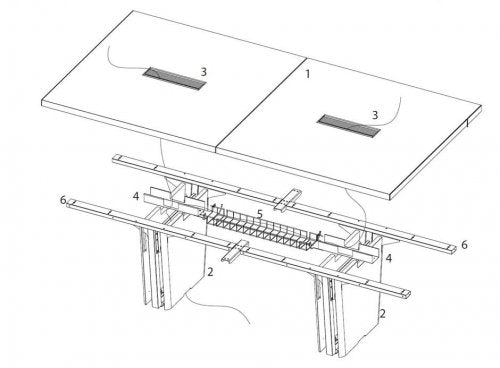 3
1
3
4
6
5
6
4
2
2